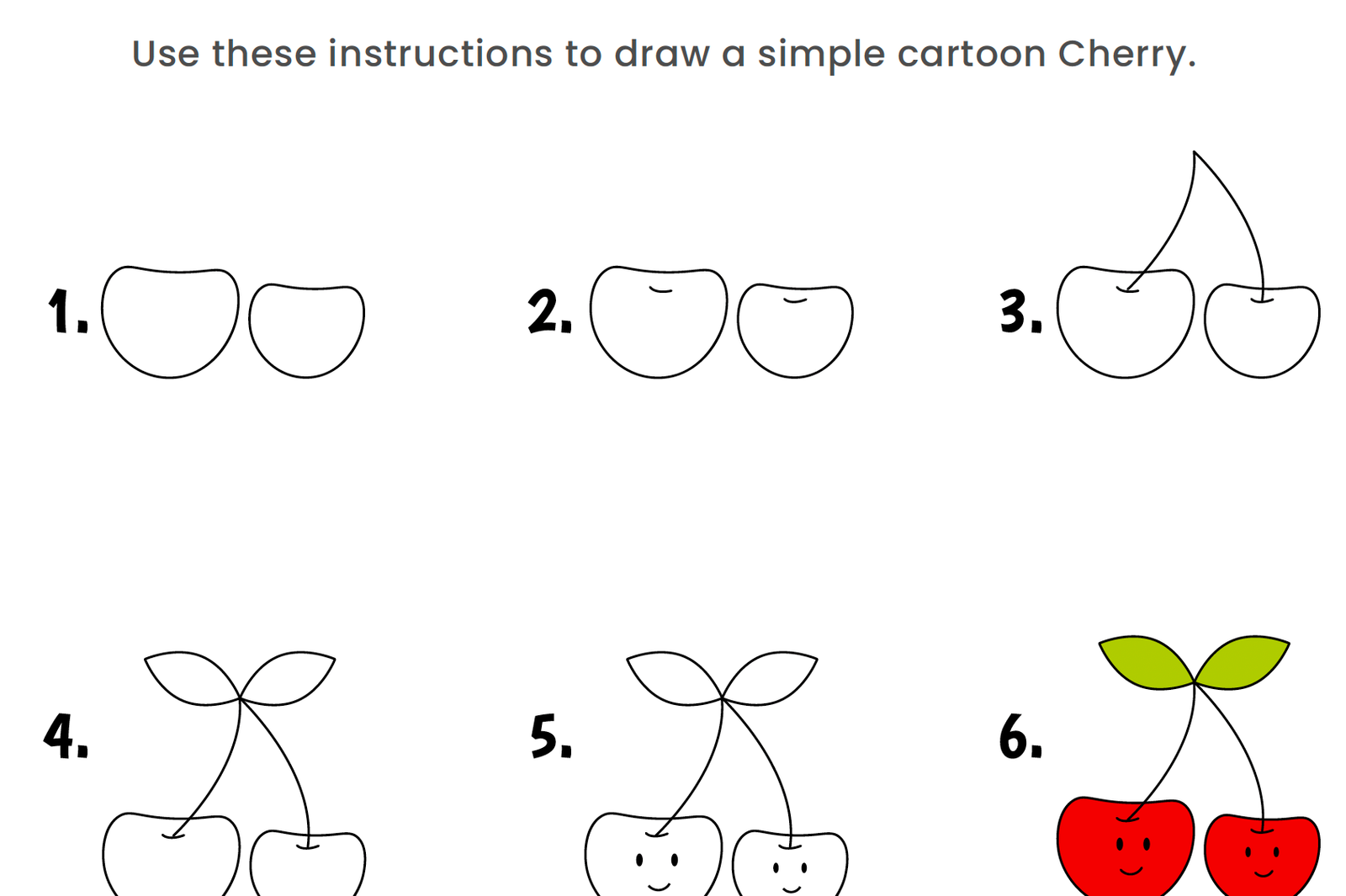 Use these instructions to draw a simple cartoon Cherry.

1.

2.

3.

4.

5.

6.