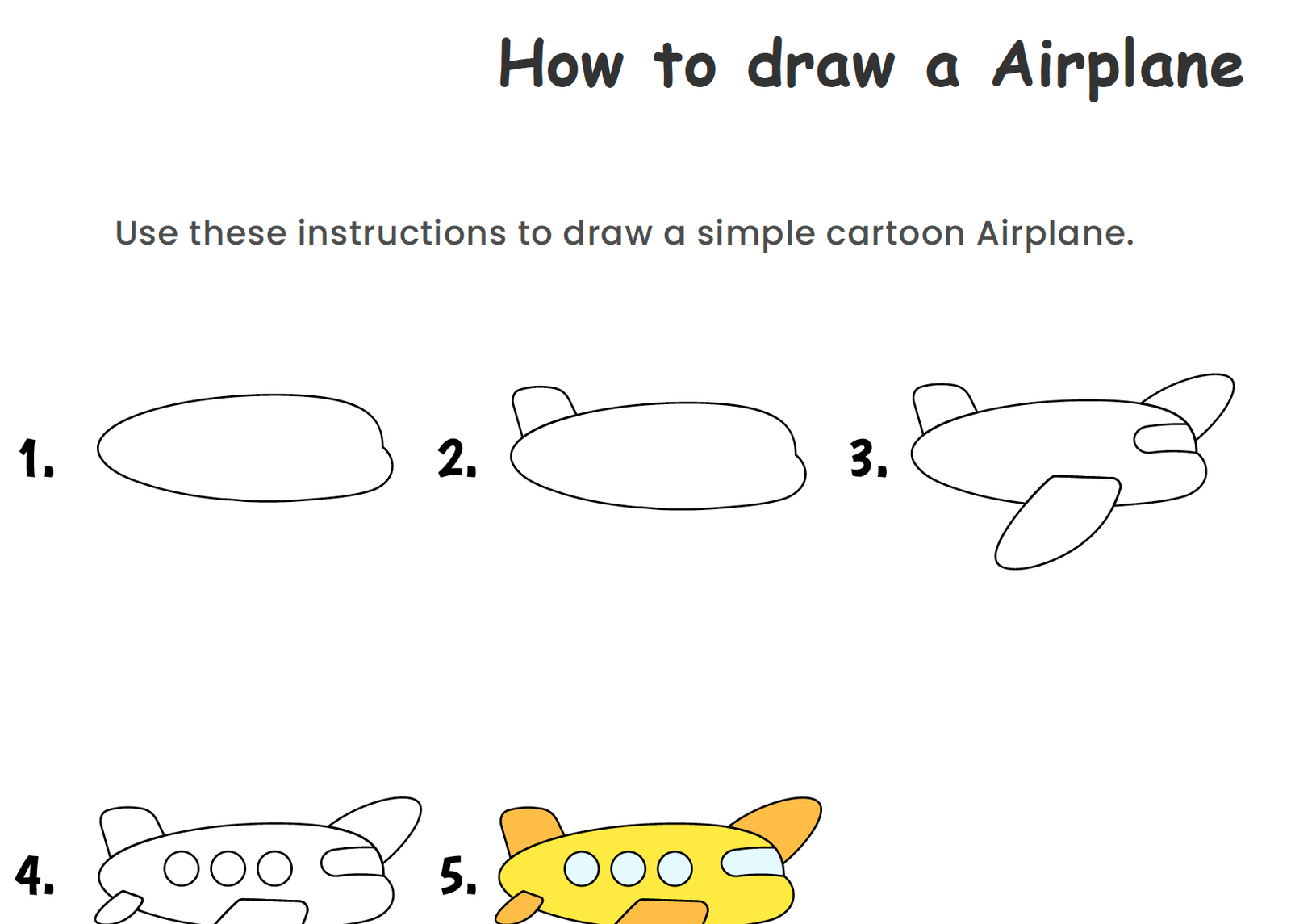 How to draw a Airplane

Use these instructions to draw a simple cartoon Airplane.

1.

2.

3.

4.

5.