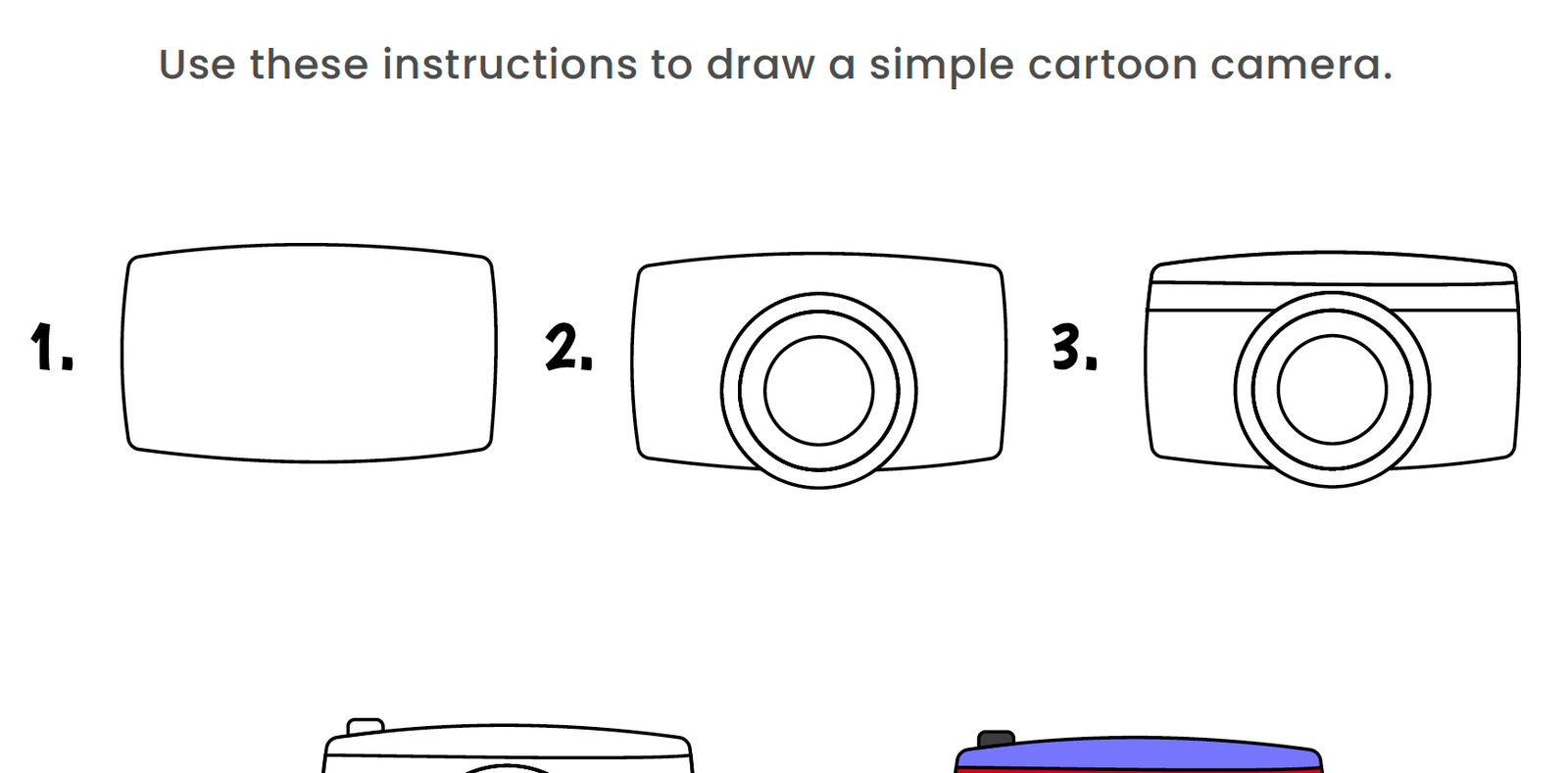 Use these instructions to draw a simple cartoon camera.

1.

2.

3.