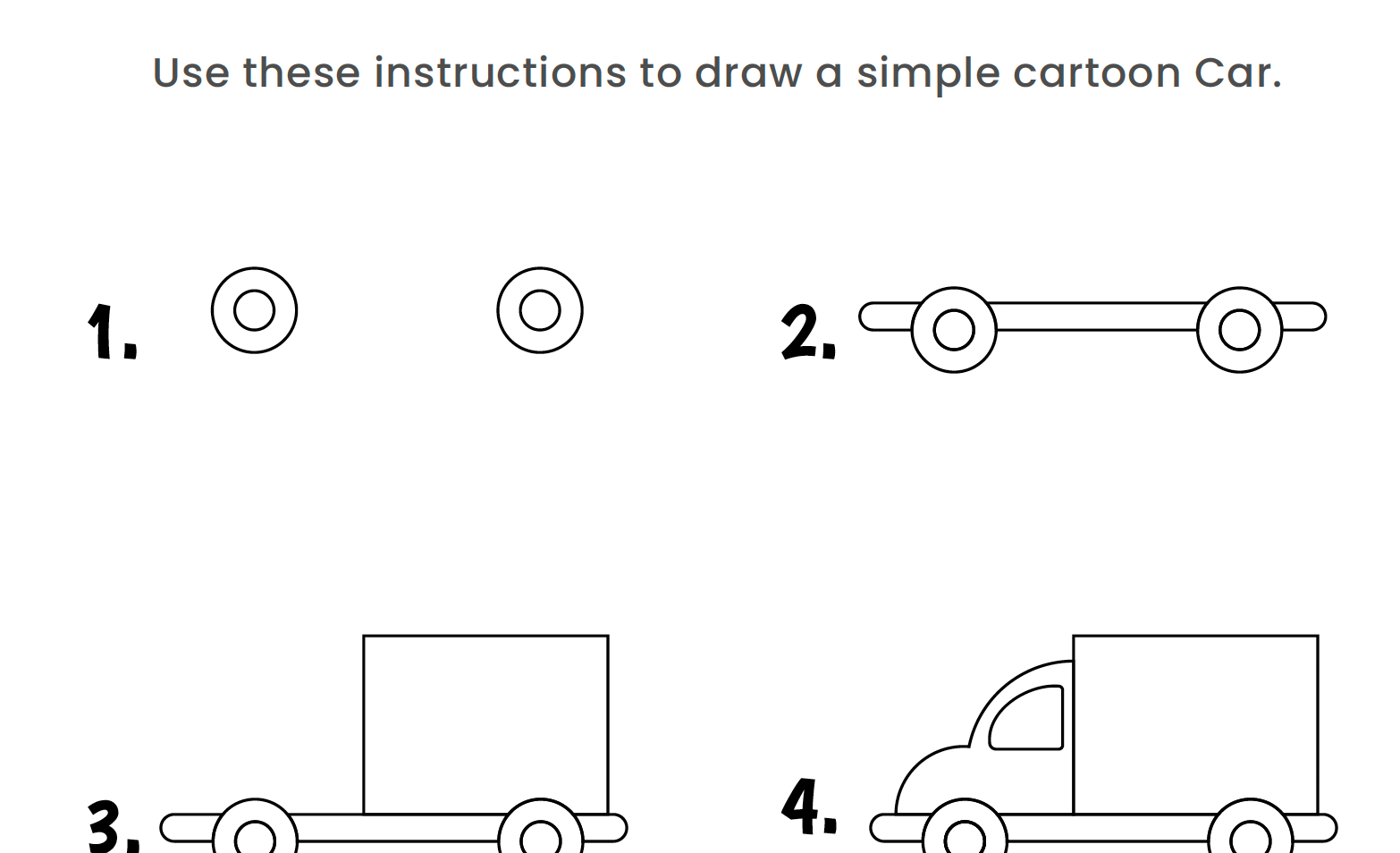 Use these instructions to draw a simple cartoon Car.

1.

2.

3.

4.