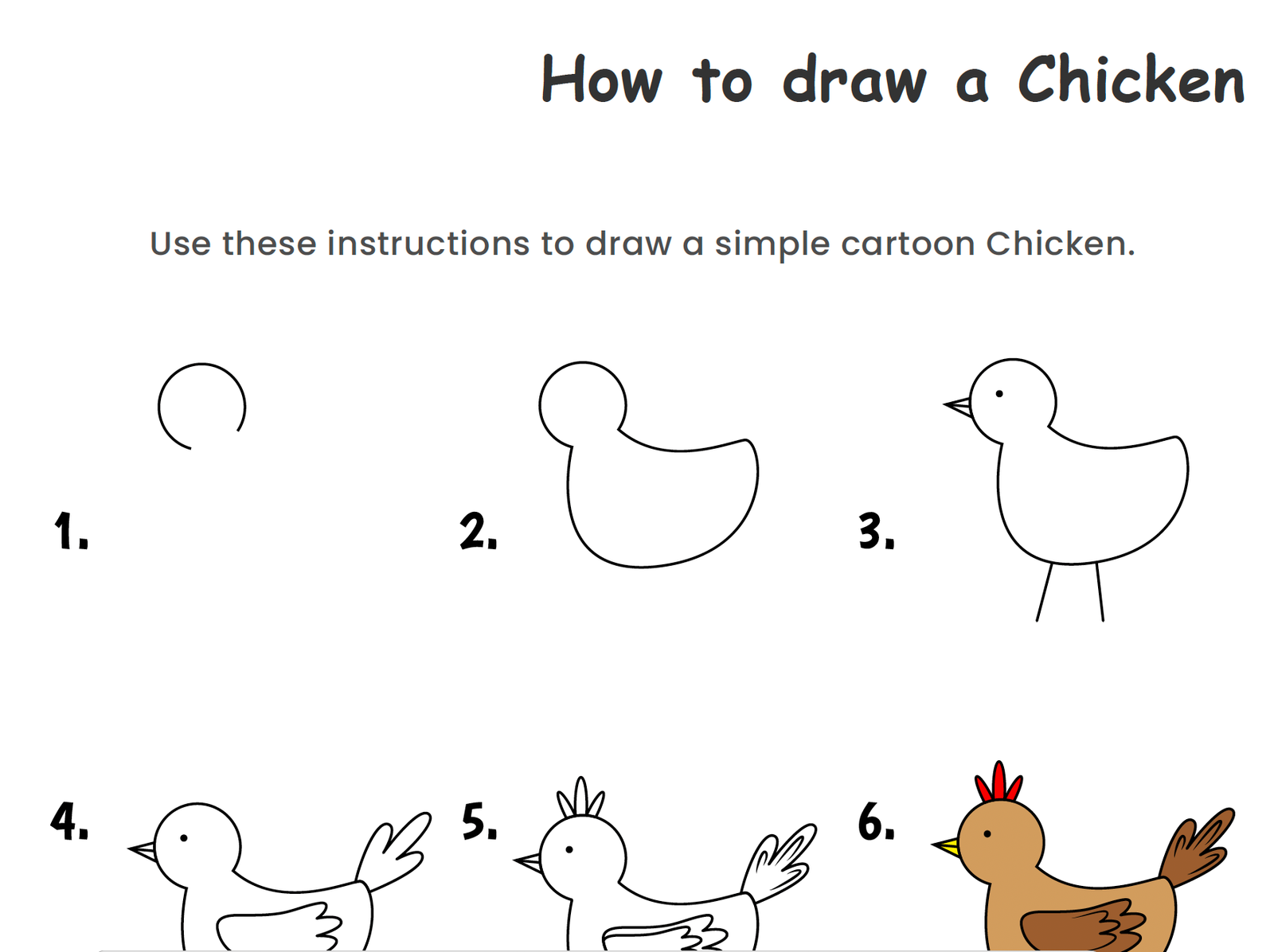 How to draw a Chicken

Use these instructions to draw a simple cartoon Chicken.

1.

2.

3.

4.

5.

6.