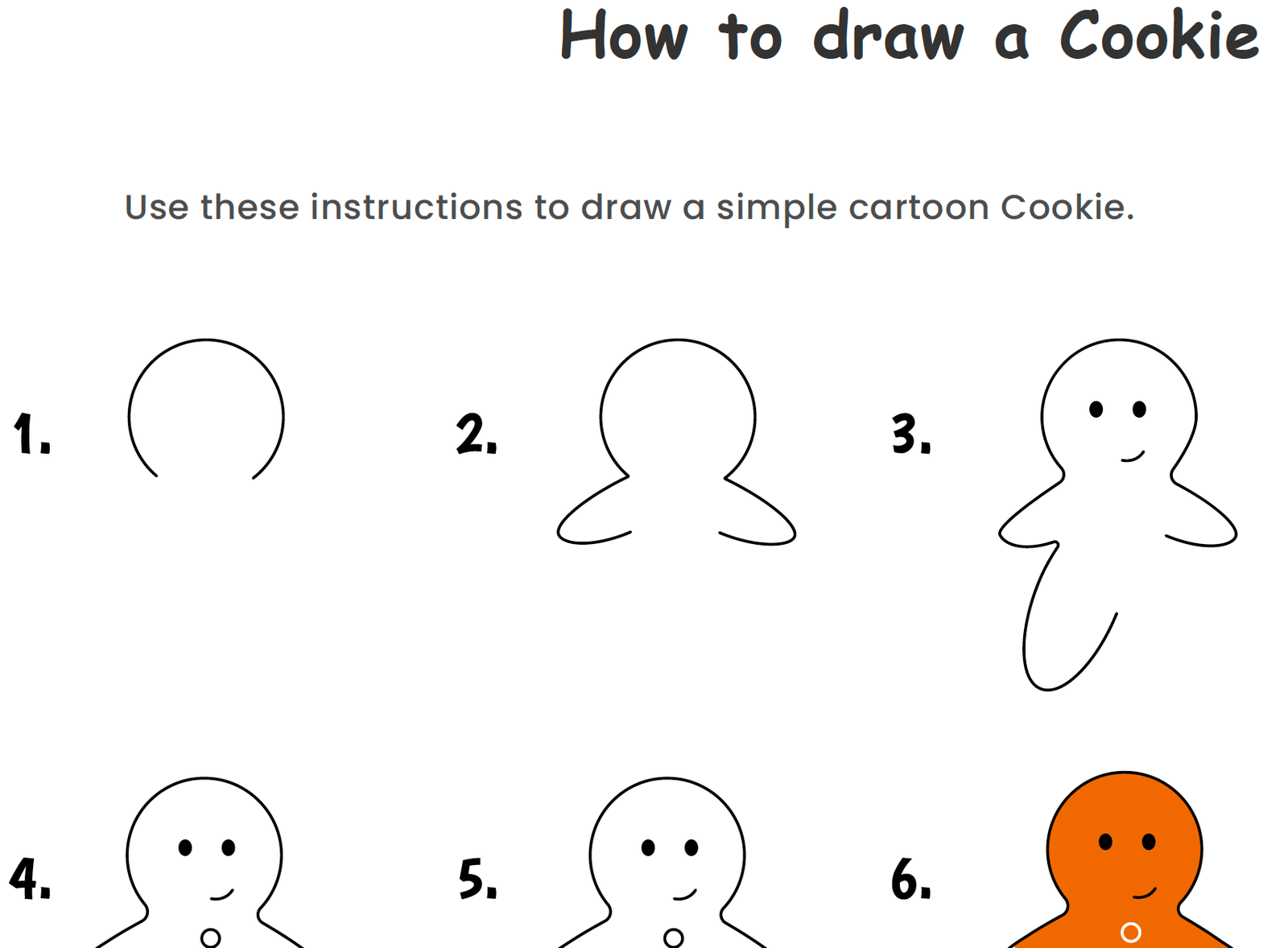 How to draw a Cookie

Use these instructions to draw a simple cartoon Cookie.

1.

2.

3.

4.

5.

6.