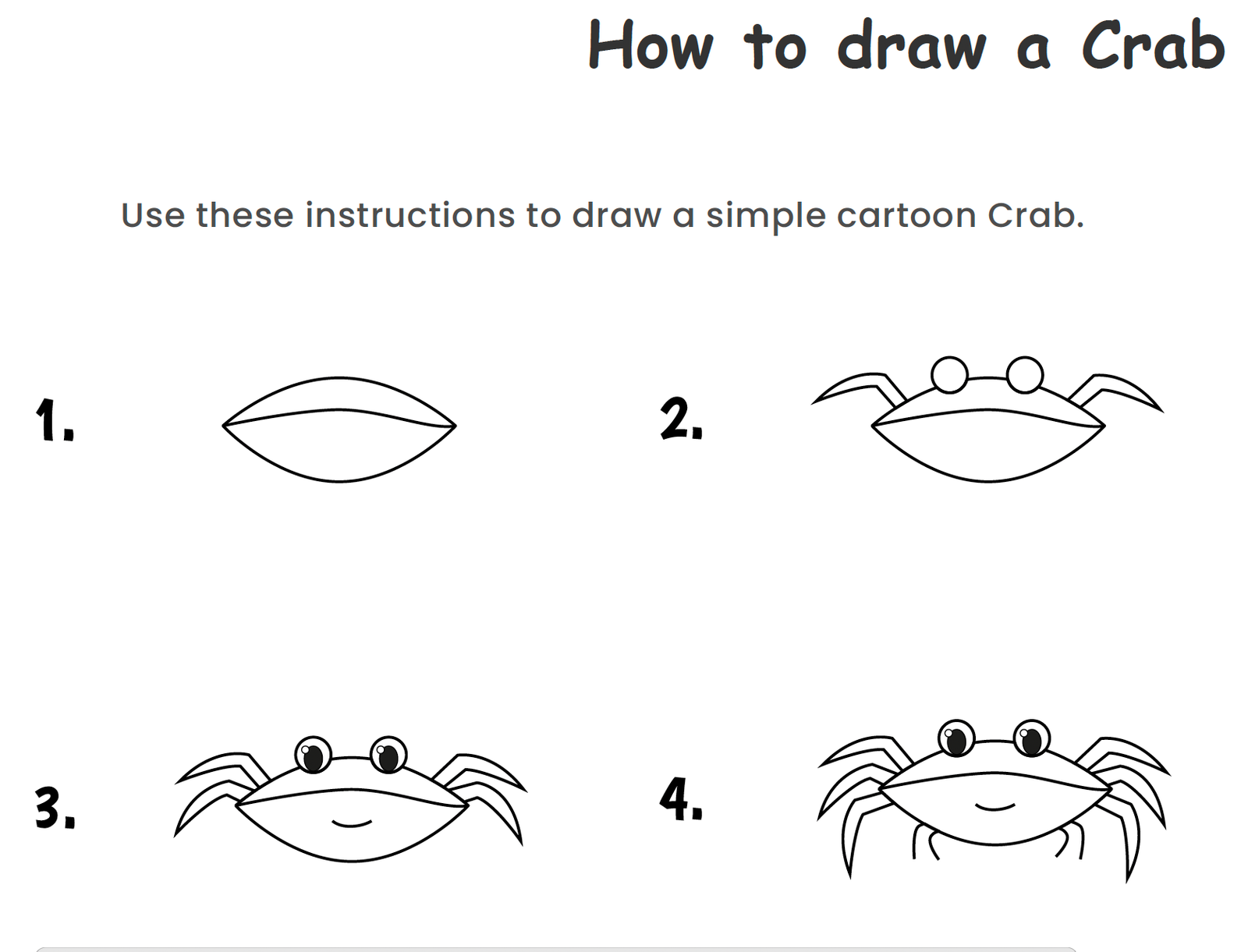 How to draw a Crab

Use these instructions to draw a simple cartoon Crab.

1.

2.

3.

4.