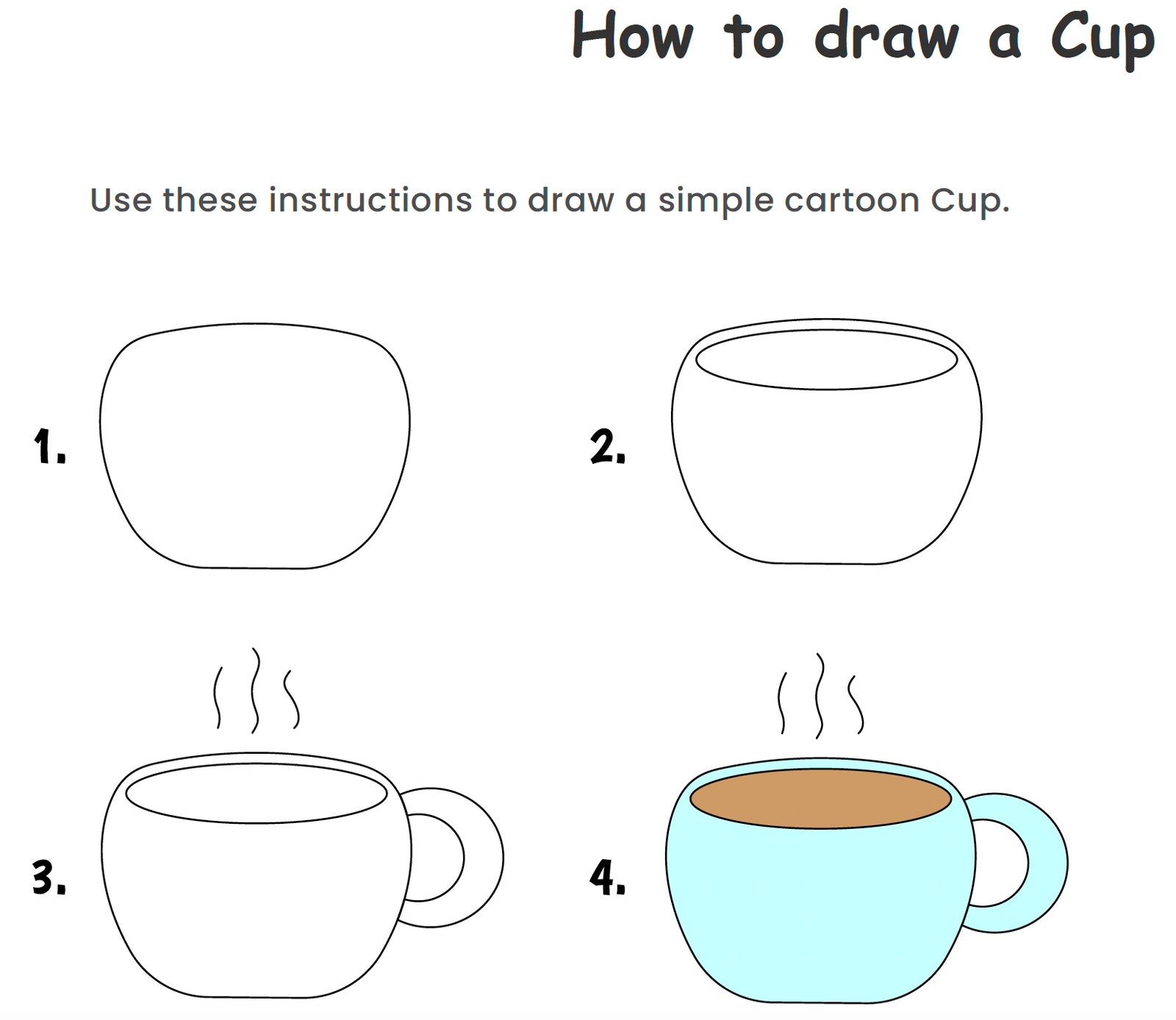 How to draw a Cup

Use these instructions to draw a simple cartoon Cup.

1.

2.

3.

4.