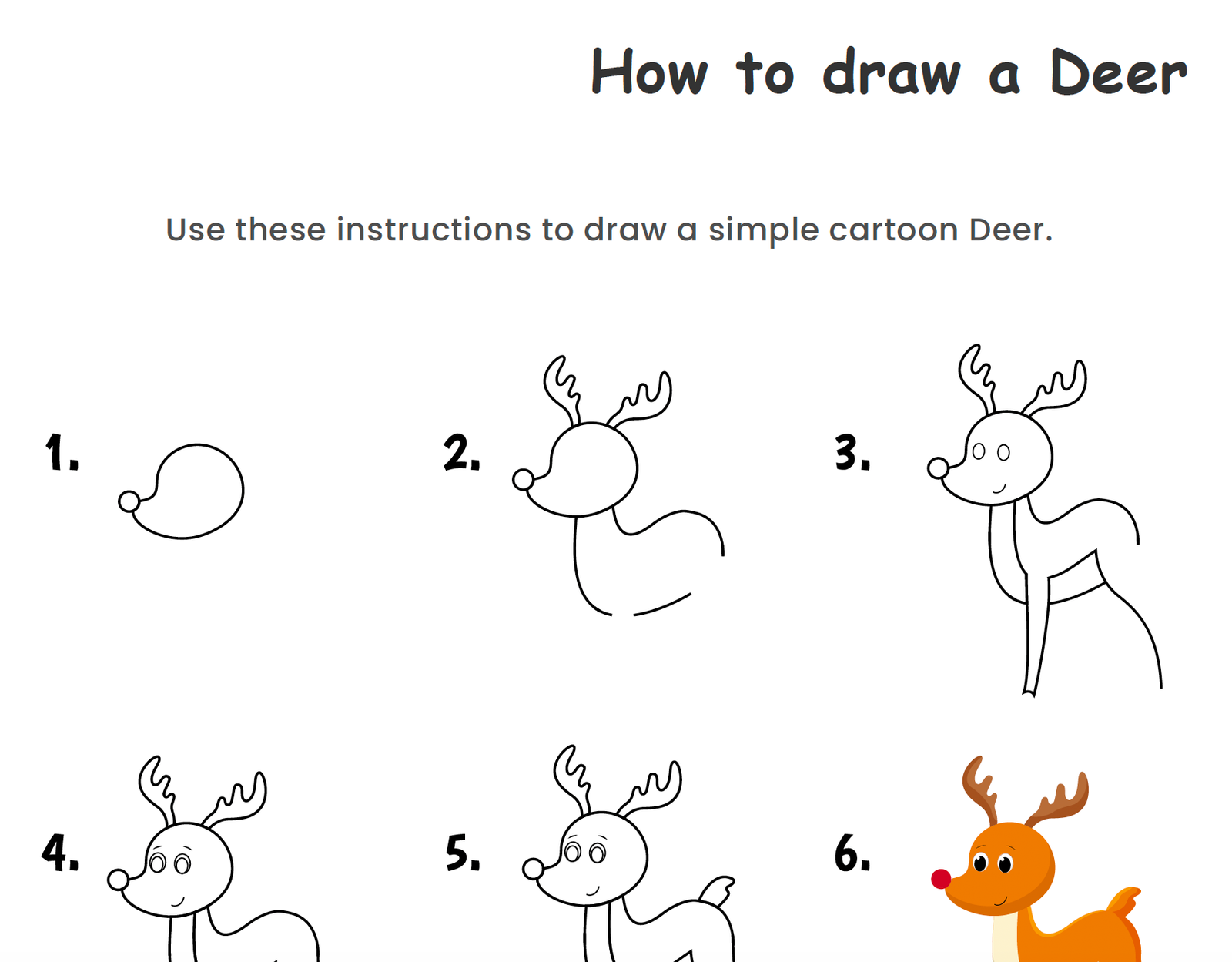 How to draw a Deer

Use these instructions to draw a simple cartoon Deer.

1.

2.

3.

4.

5.

6.