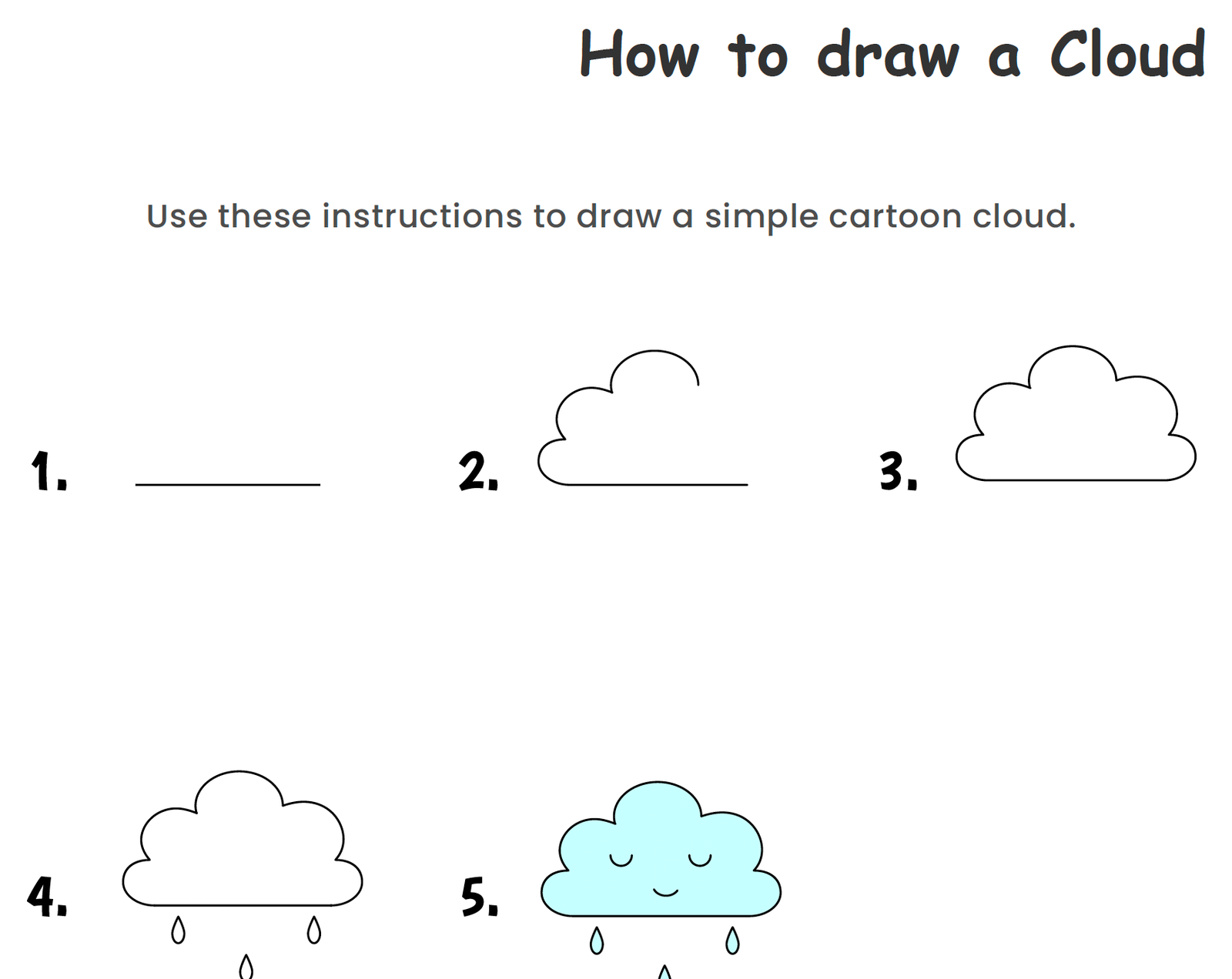 How to draw a Cloud

Use these instructions to draw a simple cartoon cloud.

1.

2.

3.

4.

5.